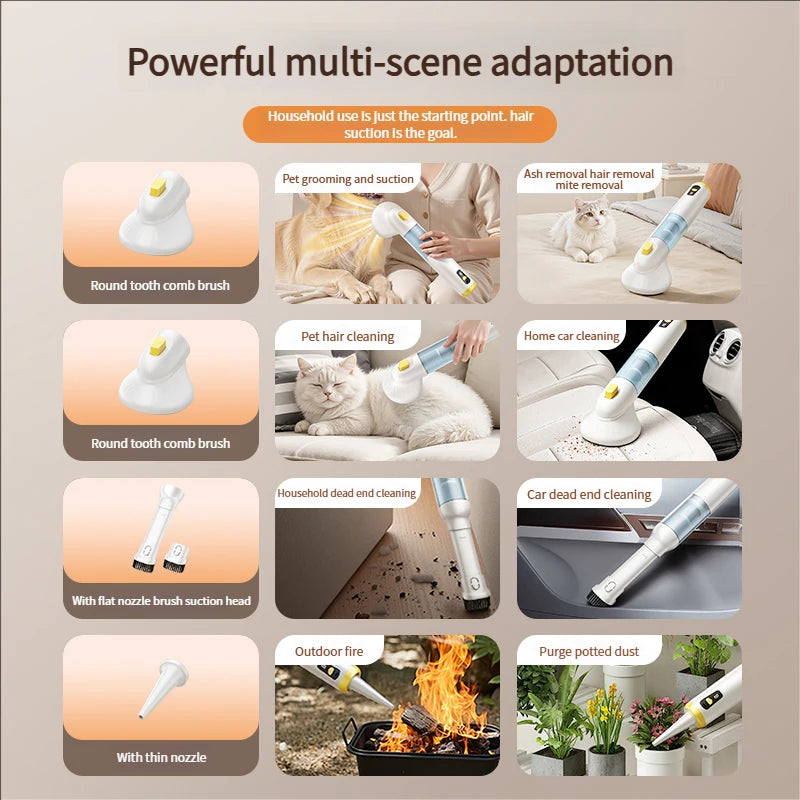 Powerful multi-scene adaptation

Household use is just the starting point. hair suction is the goal.

Round tooth comb brush

Pet grooming and suction

Ash removal hair removal mite removal

Round tooth comb brush

Pet hair cleaning

Home car cleaning

With flat nozzle brush suction head

Household dead end cleaning

Car dead end cleaning

With thin nozzle

Outdoor fire

Purge potted dust