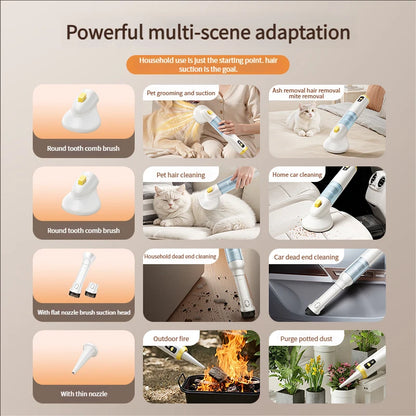 Powerful multi-scene adaptation

Household use is just the starting point. hair suction is the goal.

Round tooth comb brush

Pet grooming and suction

Ash removal hair removal mite removal

Round tooth comb brush

Pet hair cleaning

Home car cleaning

With flat nozzle brush suction head

Household dead end cleaning

Car dead end cleaning

With thin nozzle

Outdoor fire

Purge potted dust