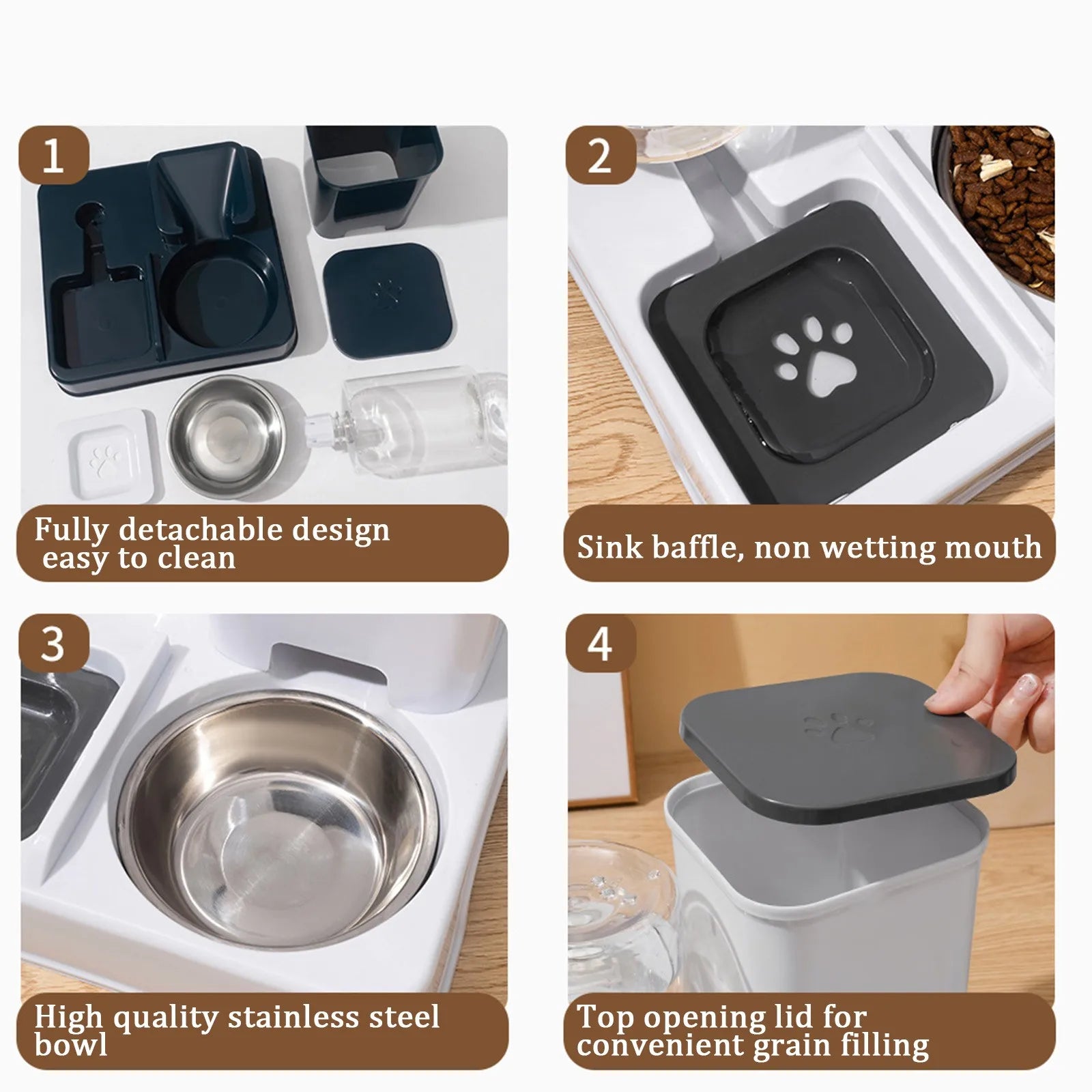 1

Fully detachable design
easy to clean

2

Sink baffle, non wetting mouth

3

High quality stainless steel bowl

4

Top opening lid for convenient grain filling