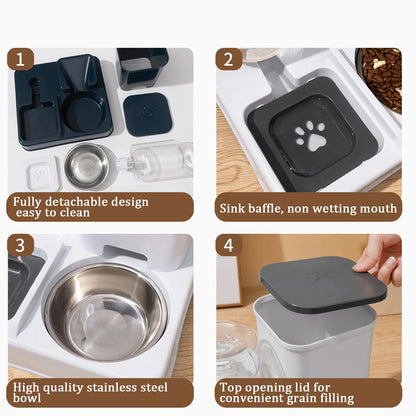 1

Fully detachable design easy to clean

2

Sink baffle, non wetting mouth

3

High quality stainless steel bowl

4

Top opening lid for convenient grain filling